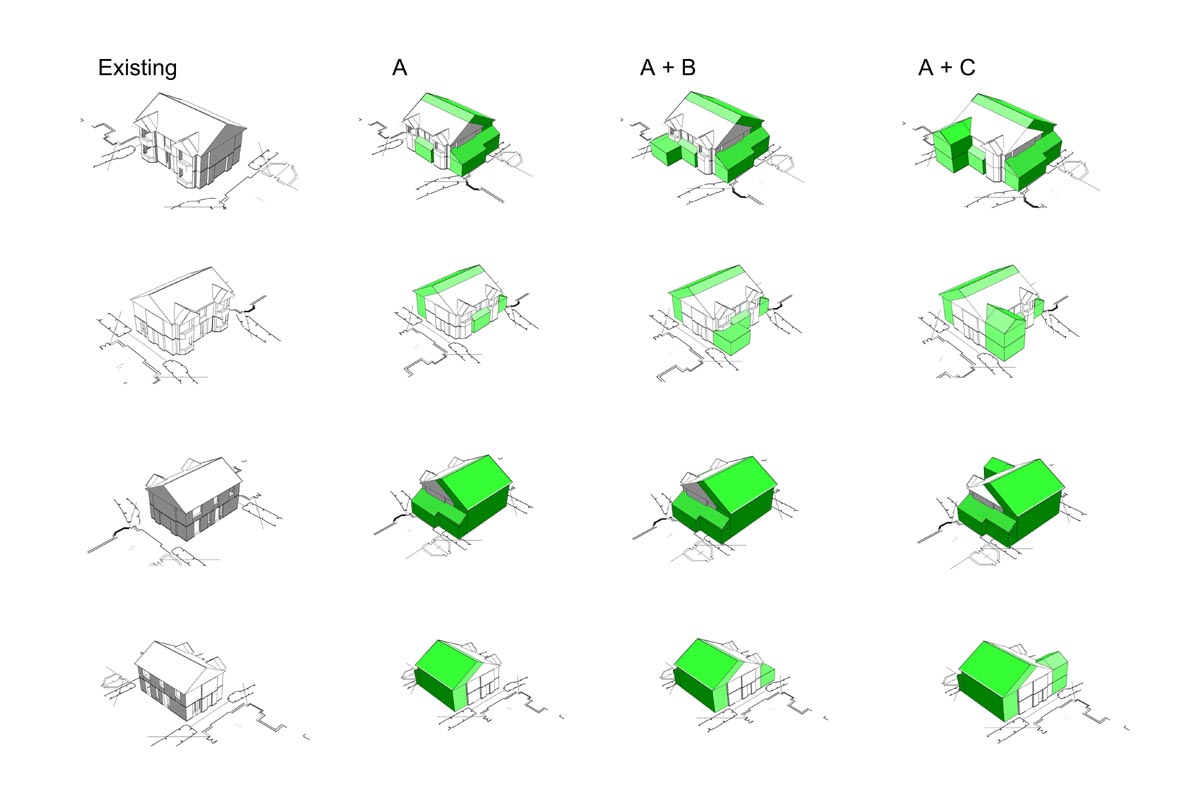 Existing

A

A + B

A + C